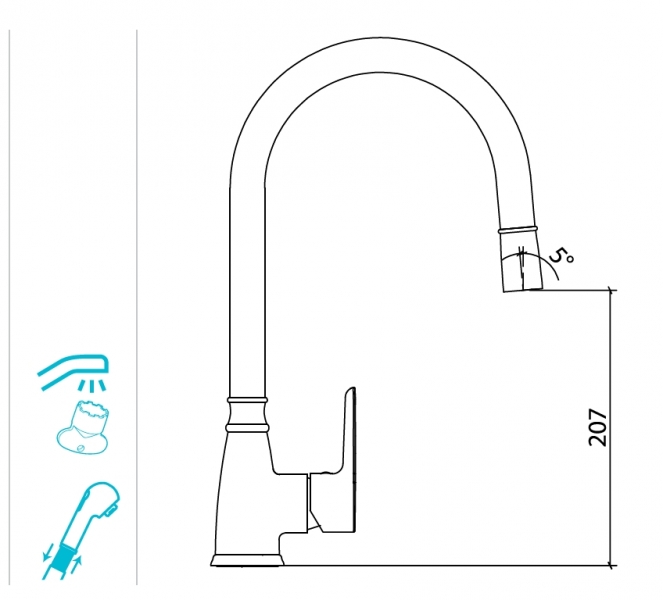 5°
207